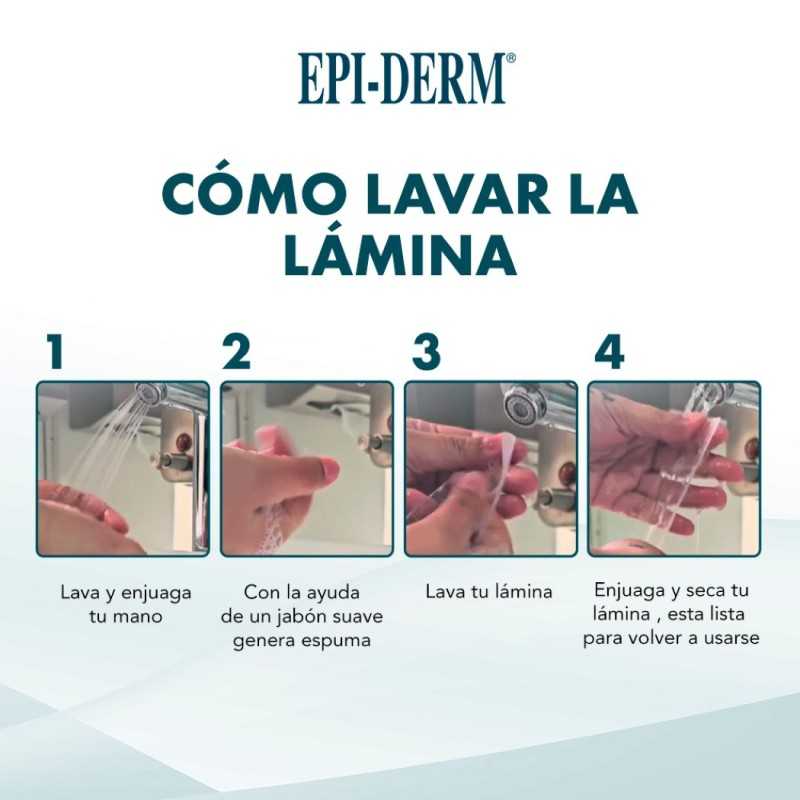 EPI-DERM®

CÓMO LAVAR LA LÁMINA

1

Lava y enjuaga tu mano

2

Con la ayuda de un jabón suave genera espuma

3

Lava tu lámina

4

Enjuaga y seca tu lámina , esta lista para volver a usarse