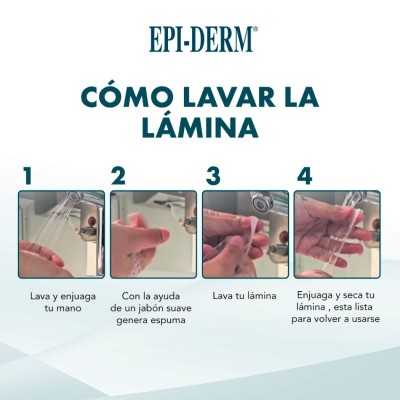 EPI-DERM®

CÓMO LAVAR LA LÁMINA

1

Lava y enjuaga tu mano

2

Con la ayuda de un jabón suave genera espuma

3

Lava tu lámina

4

Enjuaga y seca tu lámina , esta lista para volver a usarse